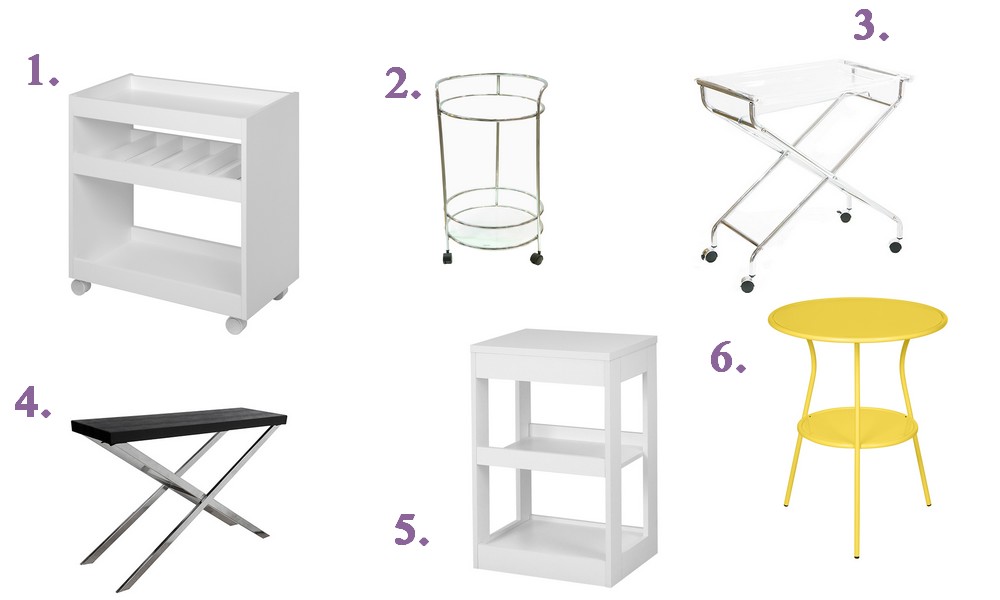 1.

2.

3.

4.

5.

6.